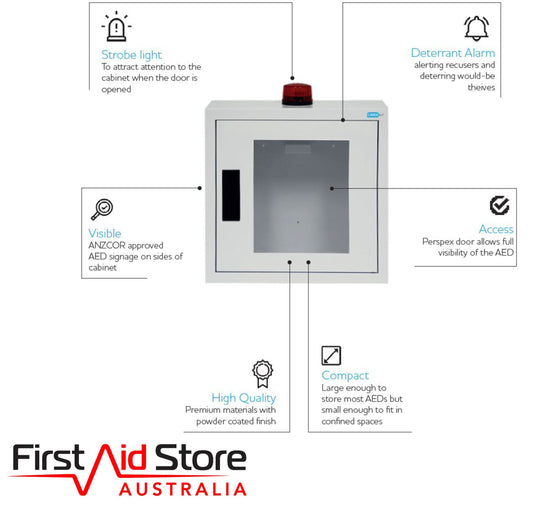 Strobe light
To attract attention to the cabinet when the door is opened

Deterrant Alarm
alerting recusers and deterring would-be theives

Visible
ANZCOR approved AED signage on sides of cabinet

Access
Perspex door allows full visibility of the AED

High Quality
Premium materials with powder coated finish

Compact
Large enough to store most AEDs but small enough to fit in confined spaces

First Aid Store
AUSTRALIA